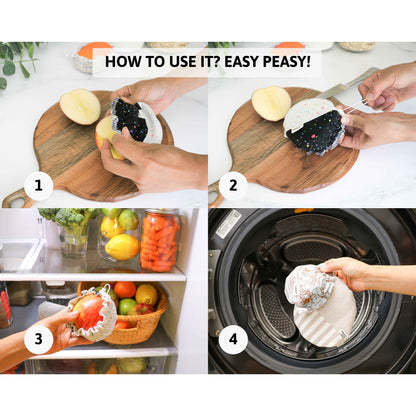 HOW TO USE IT? EASY PEASY!

1

2

3

4